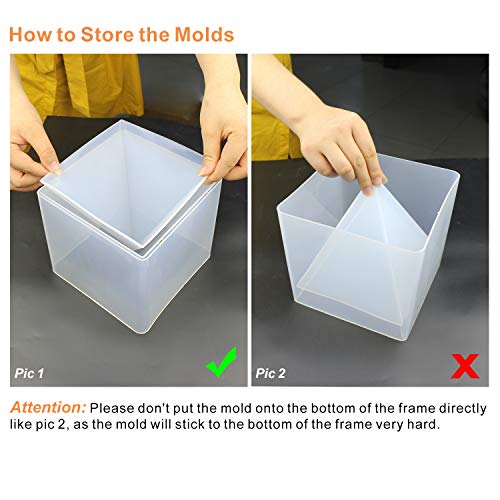 How to Store the Molds

Pic 1

Pic 2

Attention: Please don't put the mold onto the bottom of the frame directly like pic 2, as the mold will stick to the bottom of the frame very hard.