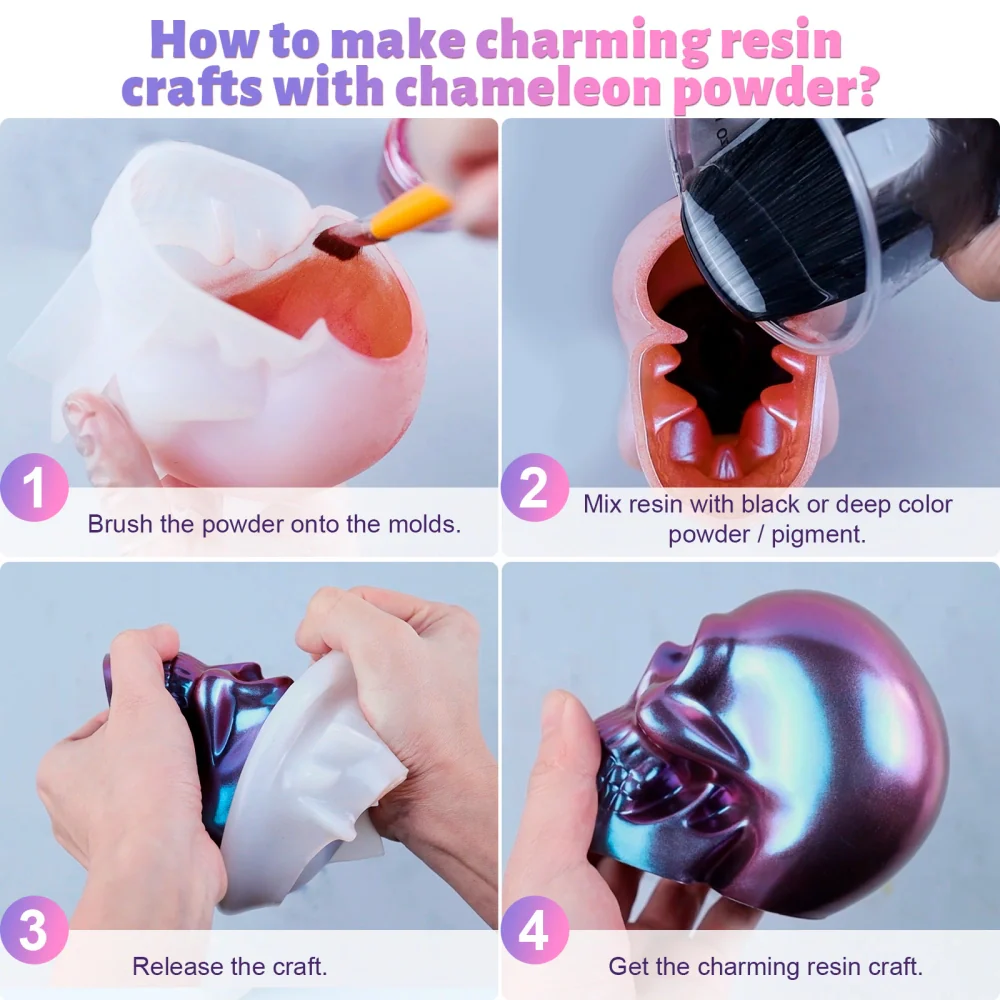 How to make charming resin crafts with chameleon powder?

1
Brush the powder onto the molds.

2
Mix resin with black or deep color powder / pigment.

3
Release the craft.

4
Get the charming resin craft.